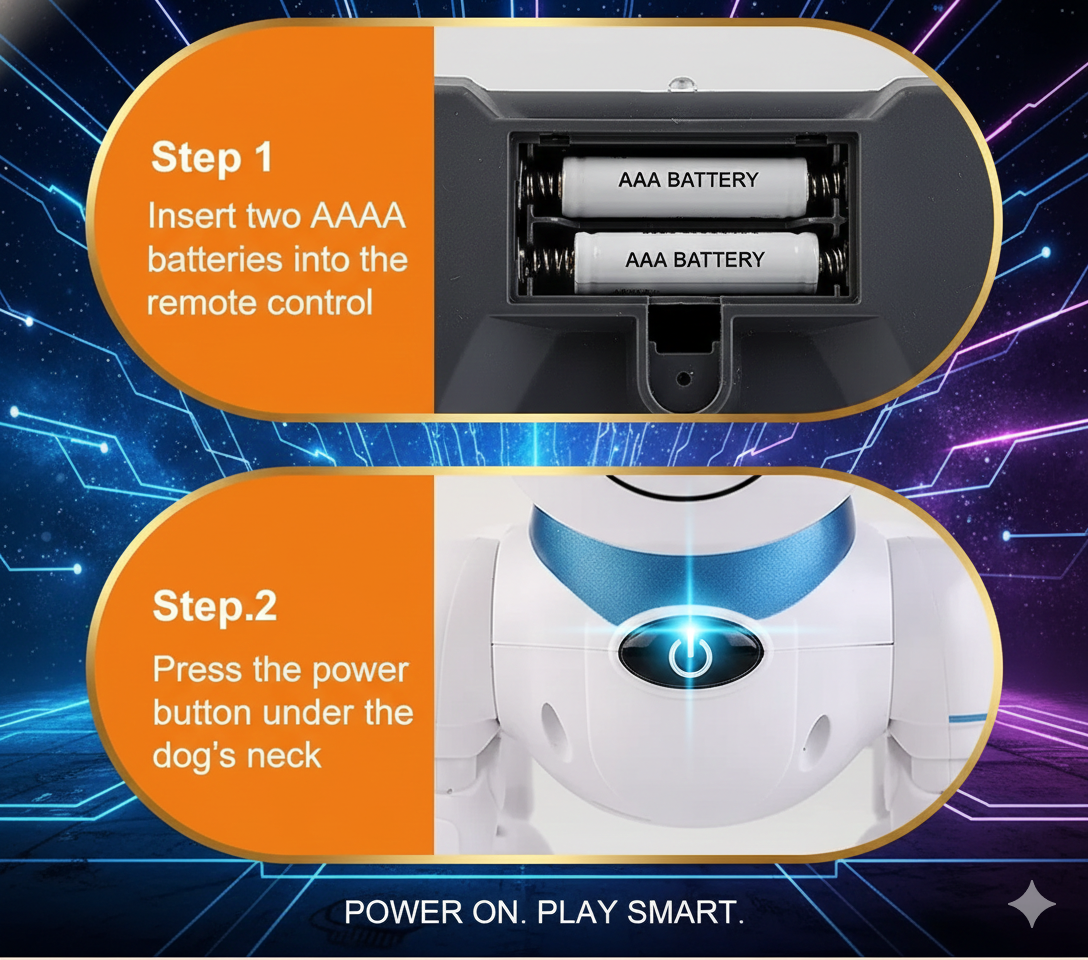 Step 1

Insert two AAAA batteries into the remote control

AAA BATTERY

AAA BATTERY

Step.2

Press the power button under the dog's neck

POWER ON. PLAY SMART.